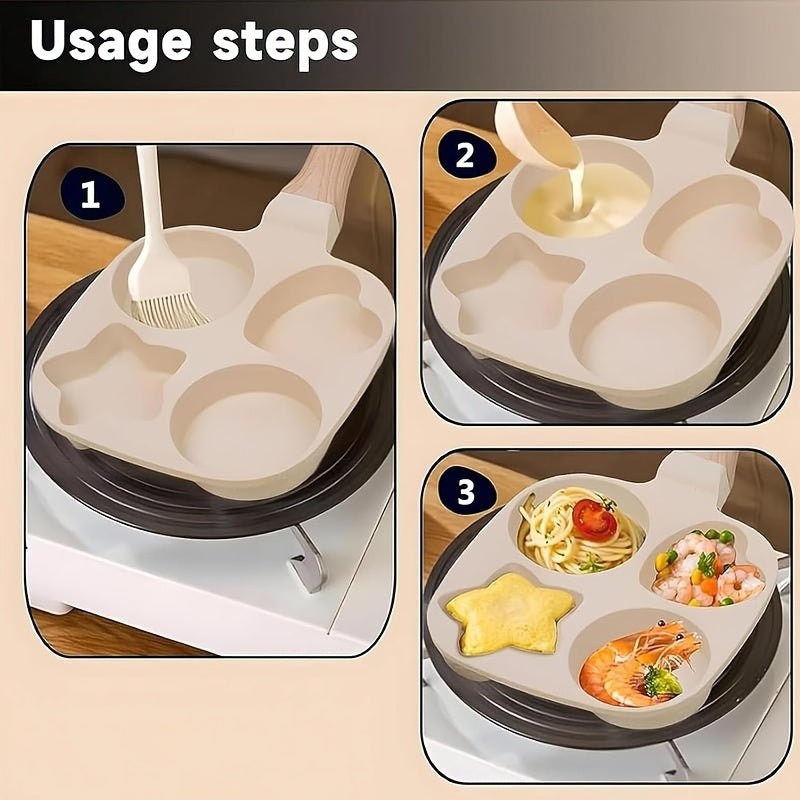 Usage steps

1

2

3