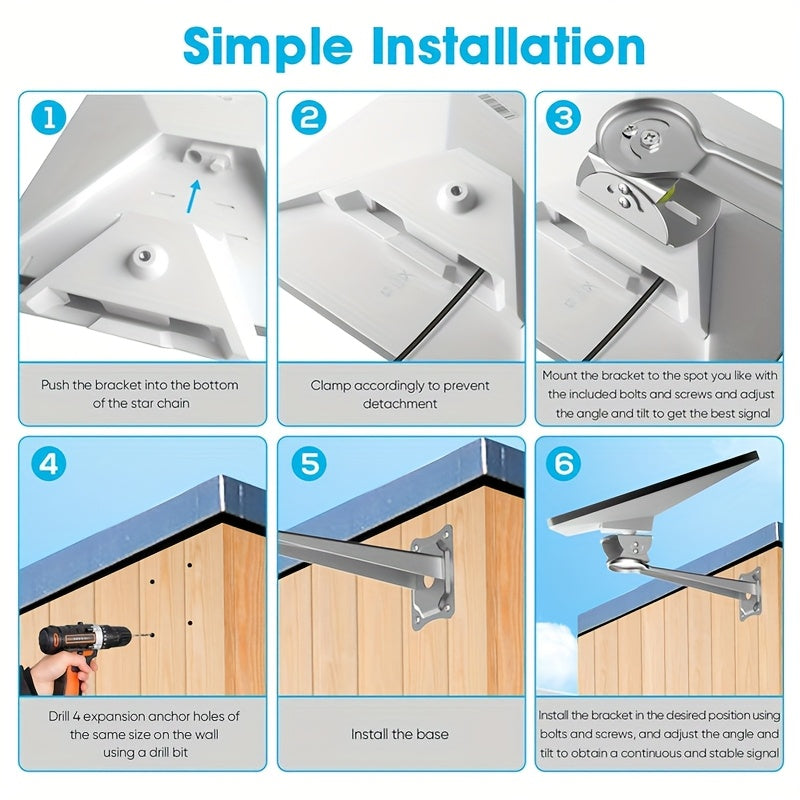 Simple Installation

1

Push the bracket into the bottom of the star chain

2

Clamp accordingly to prevent detachment

3

Mount the bracket to the spot you like with the included bolts and screws and adjust the angle and tilt to get the best signal

4

Drill 4 expansion anchor holes of the same size on the wall using a drill bit

5

Install the base

6

Install the bracket in the desired position using bolts and screws, and adjust the angle and tilt to obtain a continuous and stable signal