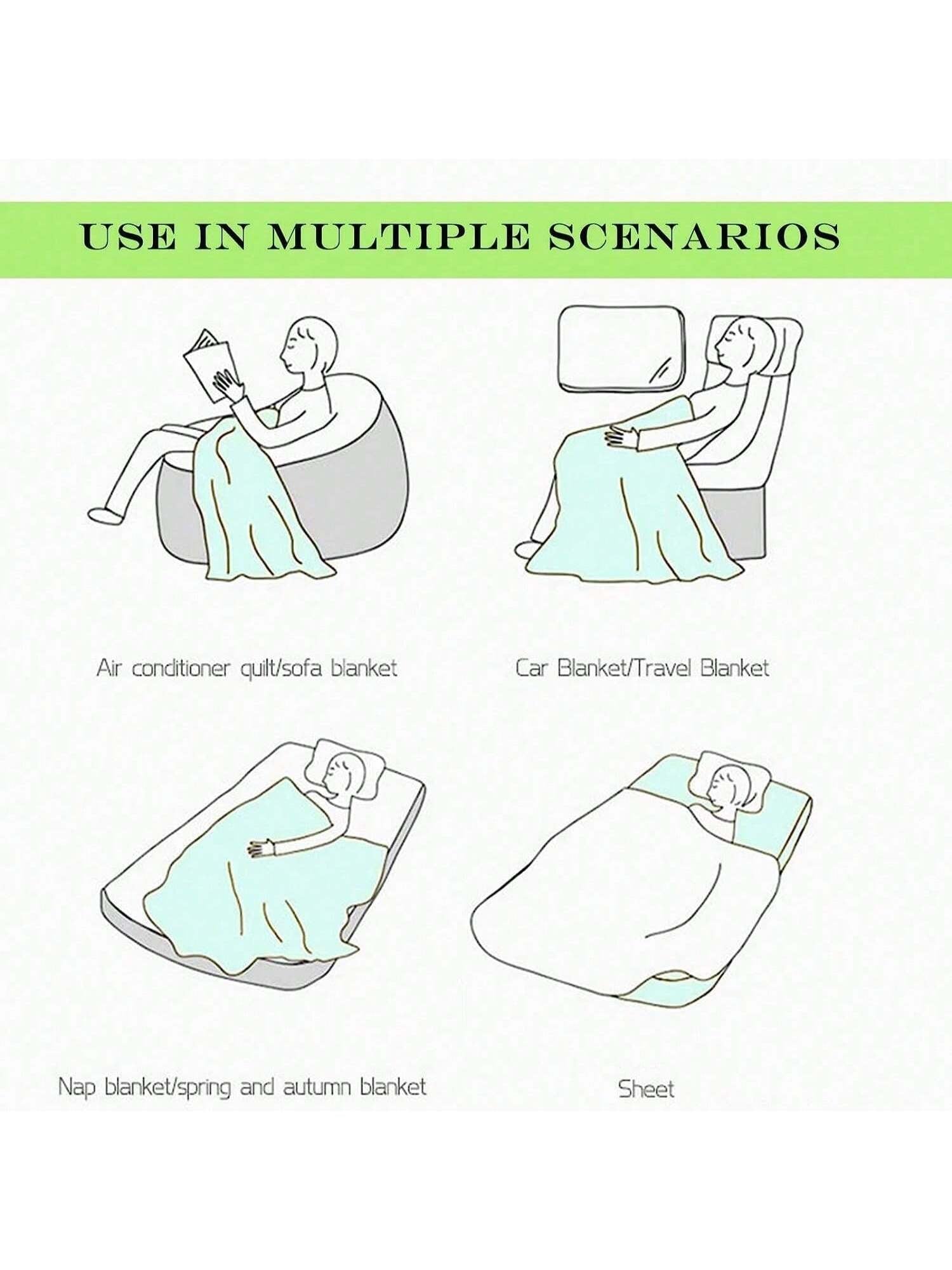 USE IN MULTIPLE SCENARIOS

Air conditioner quilt/sofa blanket

Car Blanket/Travel Blanket

Nap blanket/spring and autumn blanket

Sheet