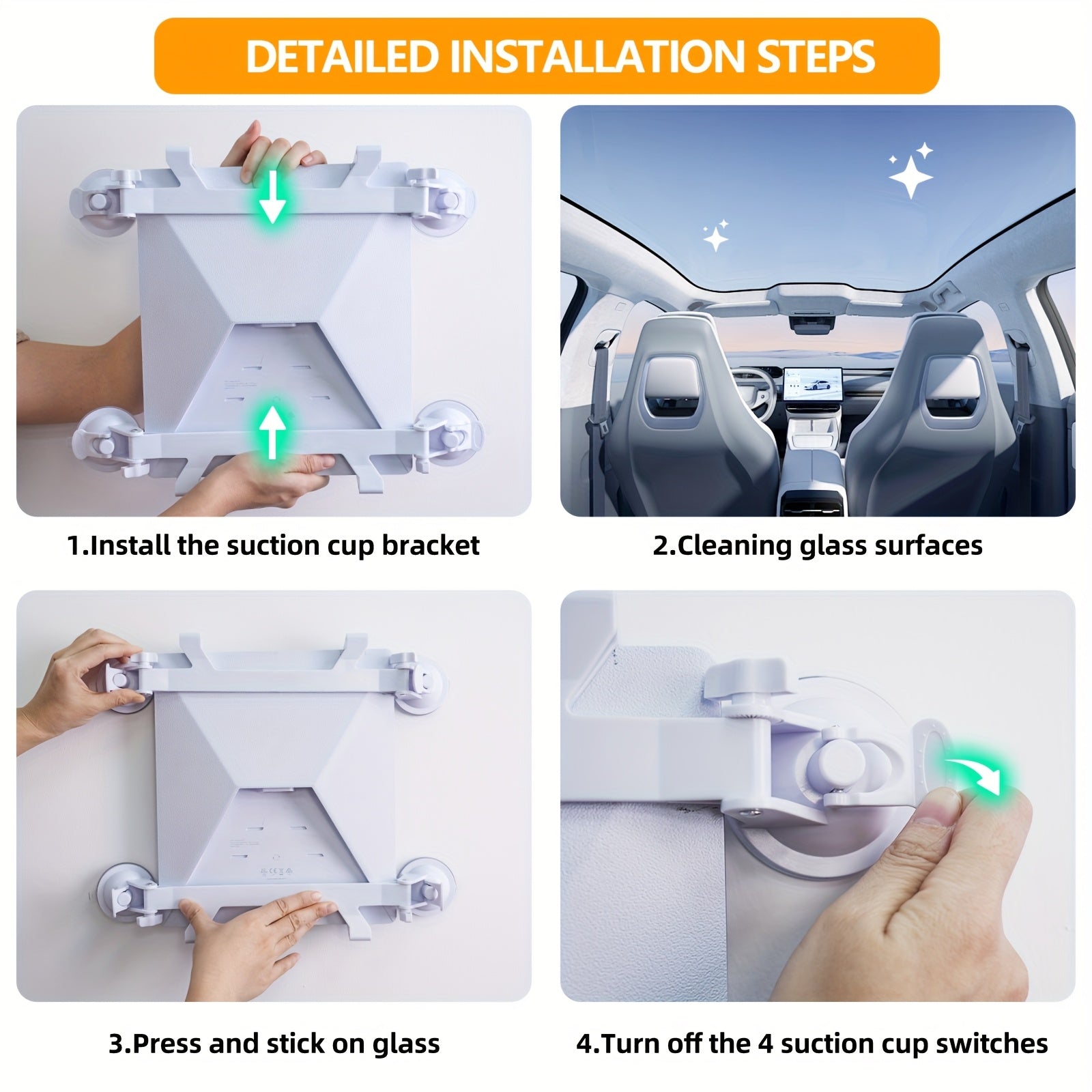 DETAILED INSTALLATION STEPS

1.Install the suction cup bracket

2.Cleaning glass surfaces

3.Press and stick on glass

4.Turn off the 4 suction cup switches